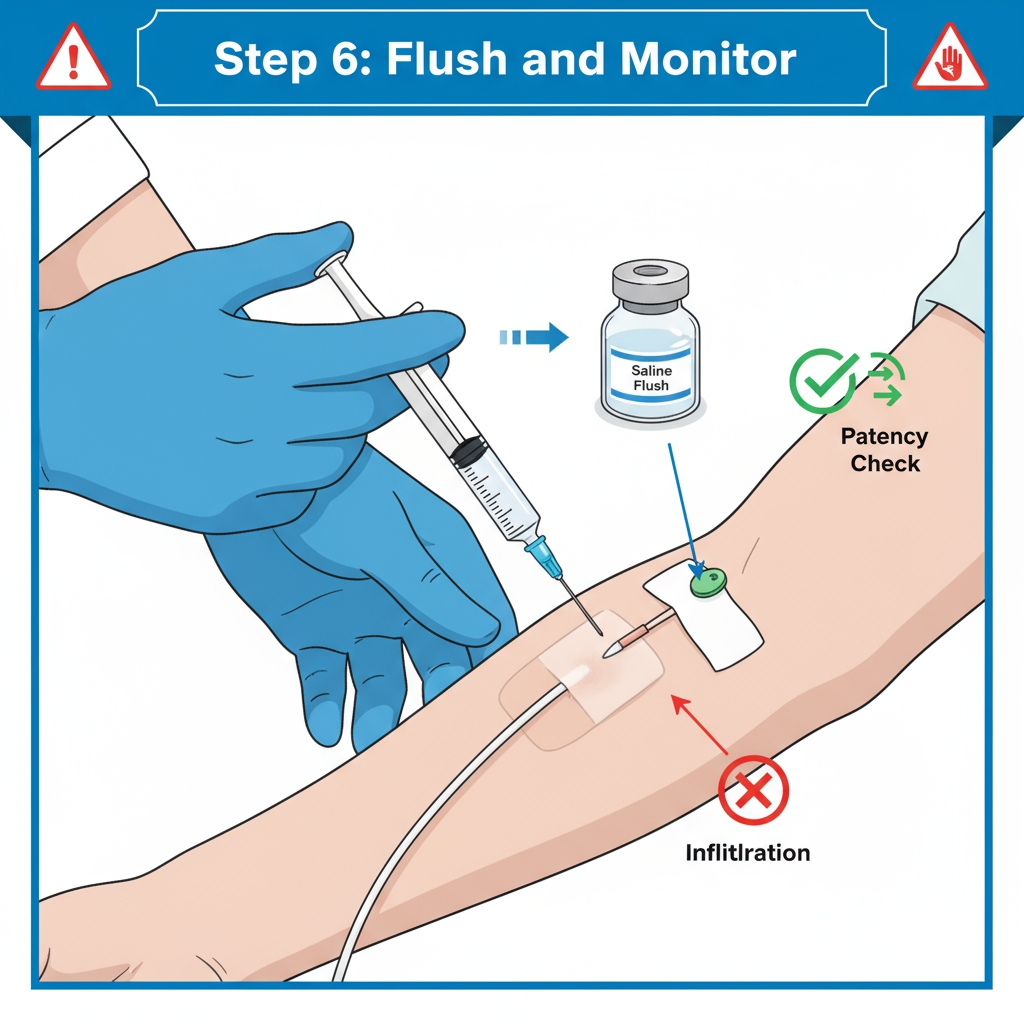 Step 6: Flush and Monitor

Saline Flush

Patency Check

Inflitlration