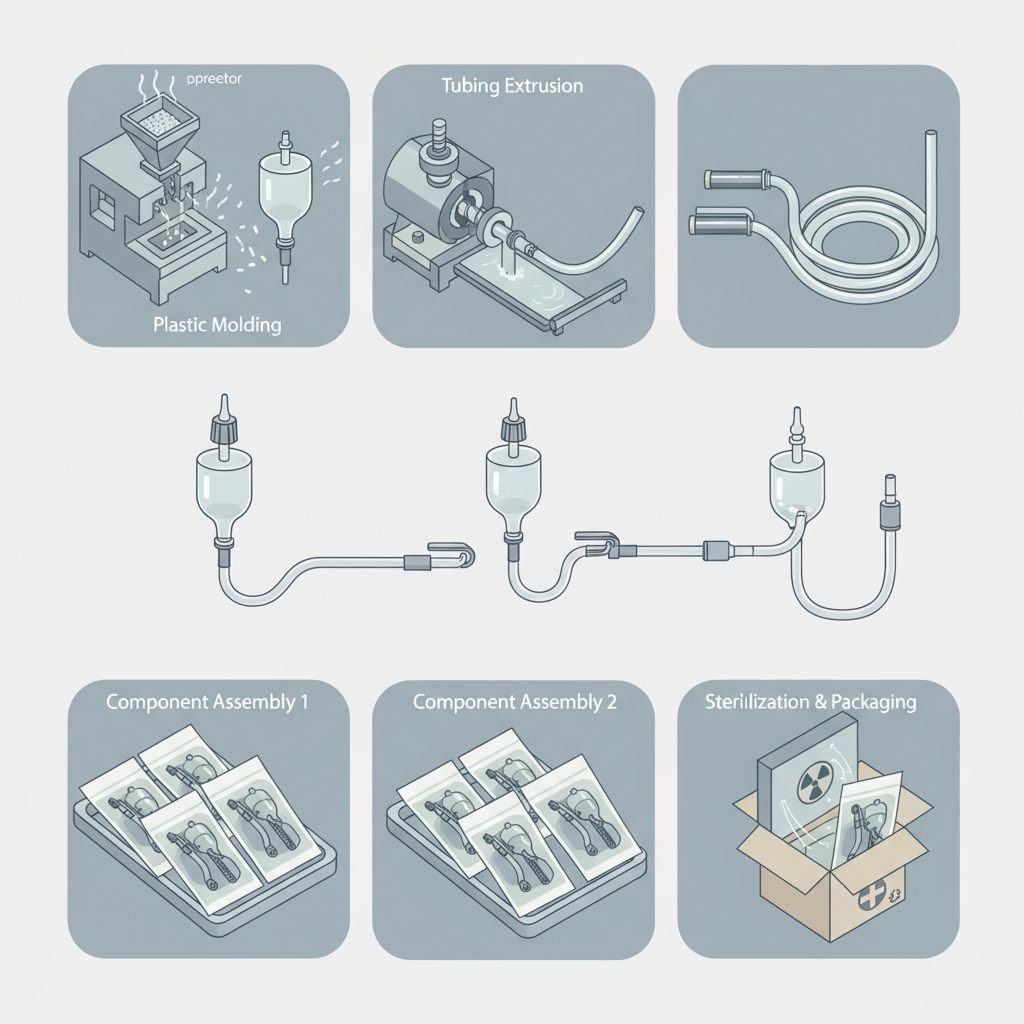 ppreetor

Plastic Molding

Tubing Extrusion

Component Assembly 1

Component Assembly 2

Sterilization & Packaging