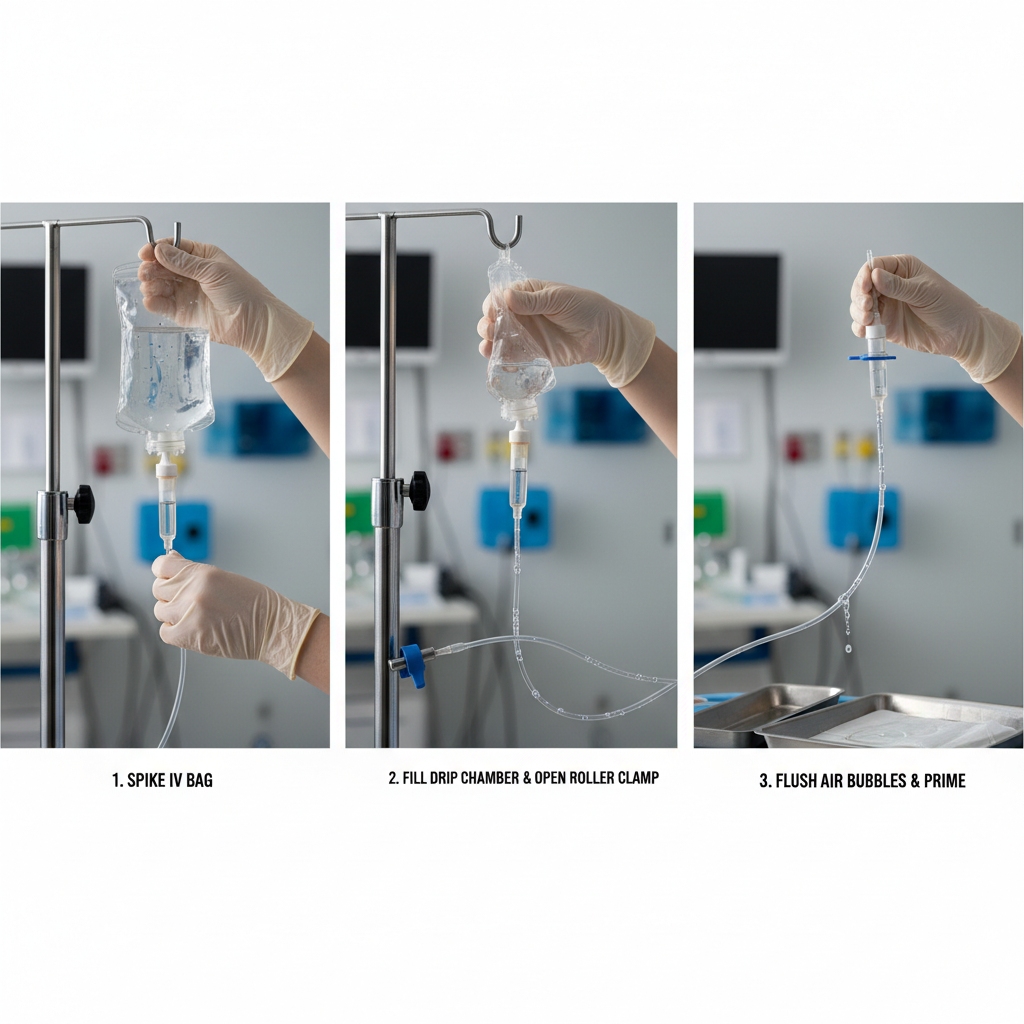 1. SPIKE IV BAG

2. FILL DRIP CHAMBER & OPEN ROLLER CLAMP

3. FLUSH AIR BUBBLES & PRIME