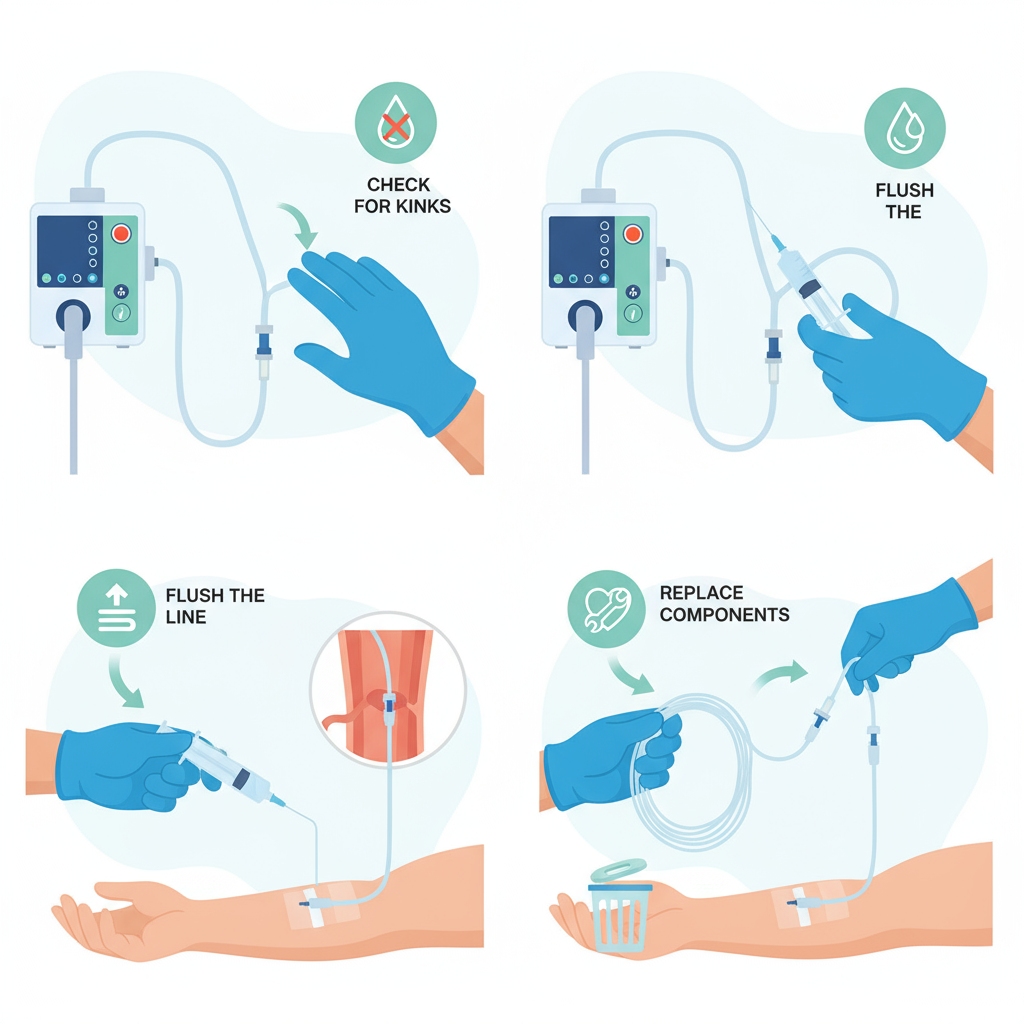 CHECK FOR KINKS

FLUSH THE

FLUSH THE LINE

REPLACE COMPONENTS