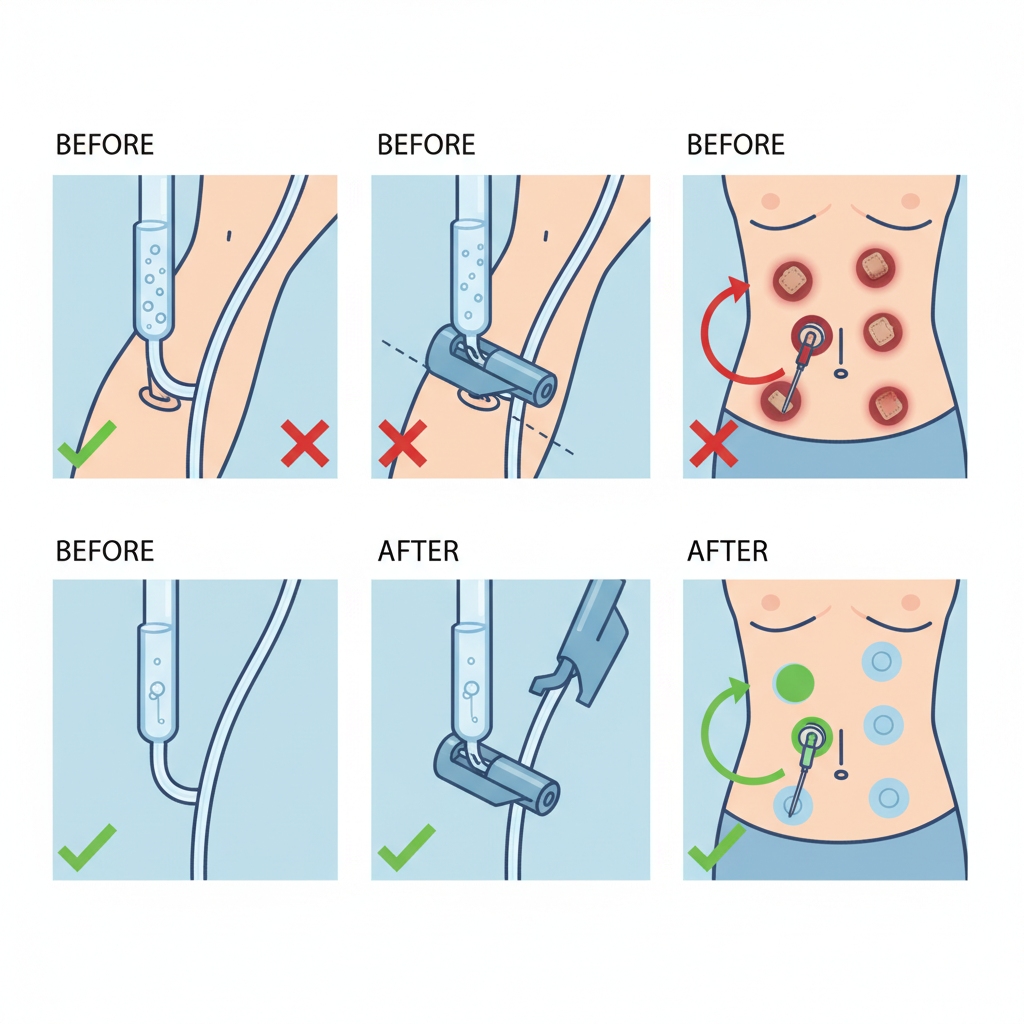 BEFORE

BEFORE

BEFORE

BEFORE

AFTER

AFTER