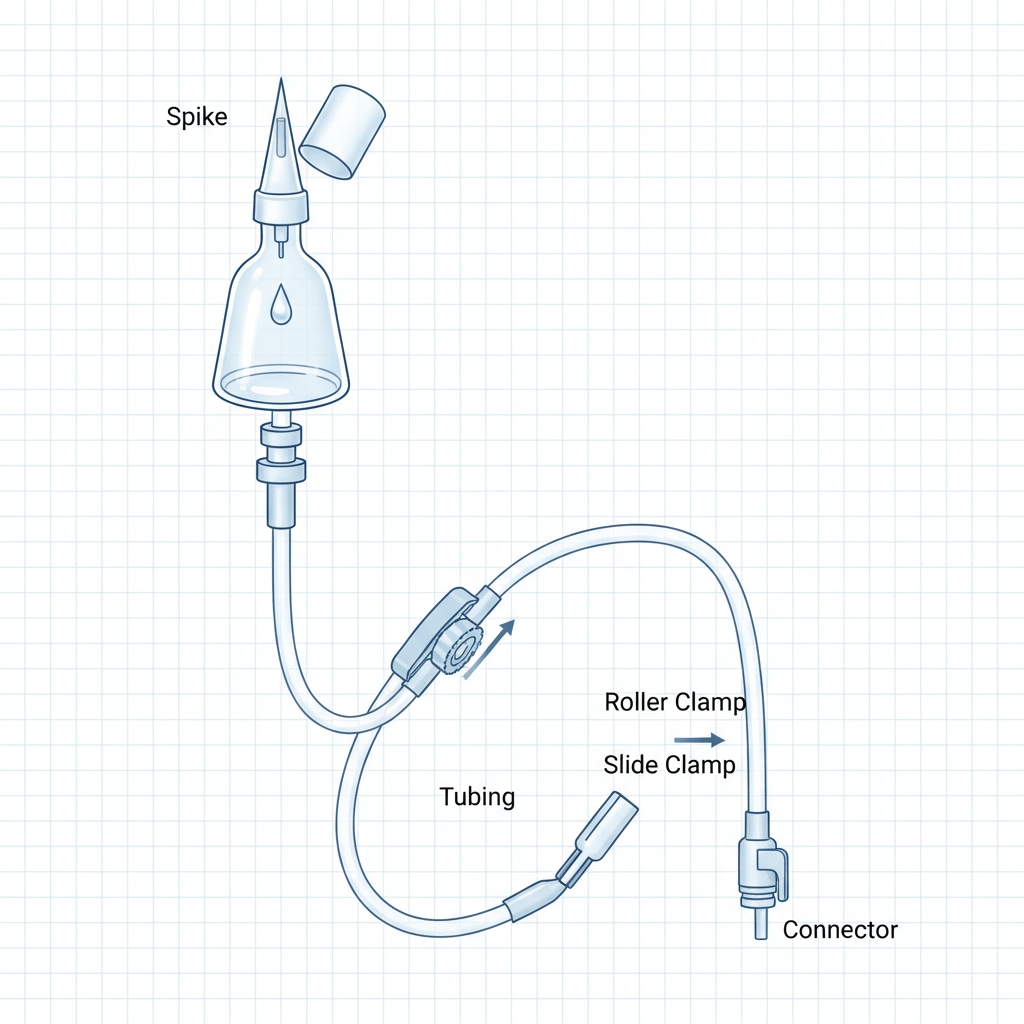 Spike

Roller Clamp

Slide Clamp

Tubing

Connector