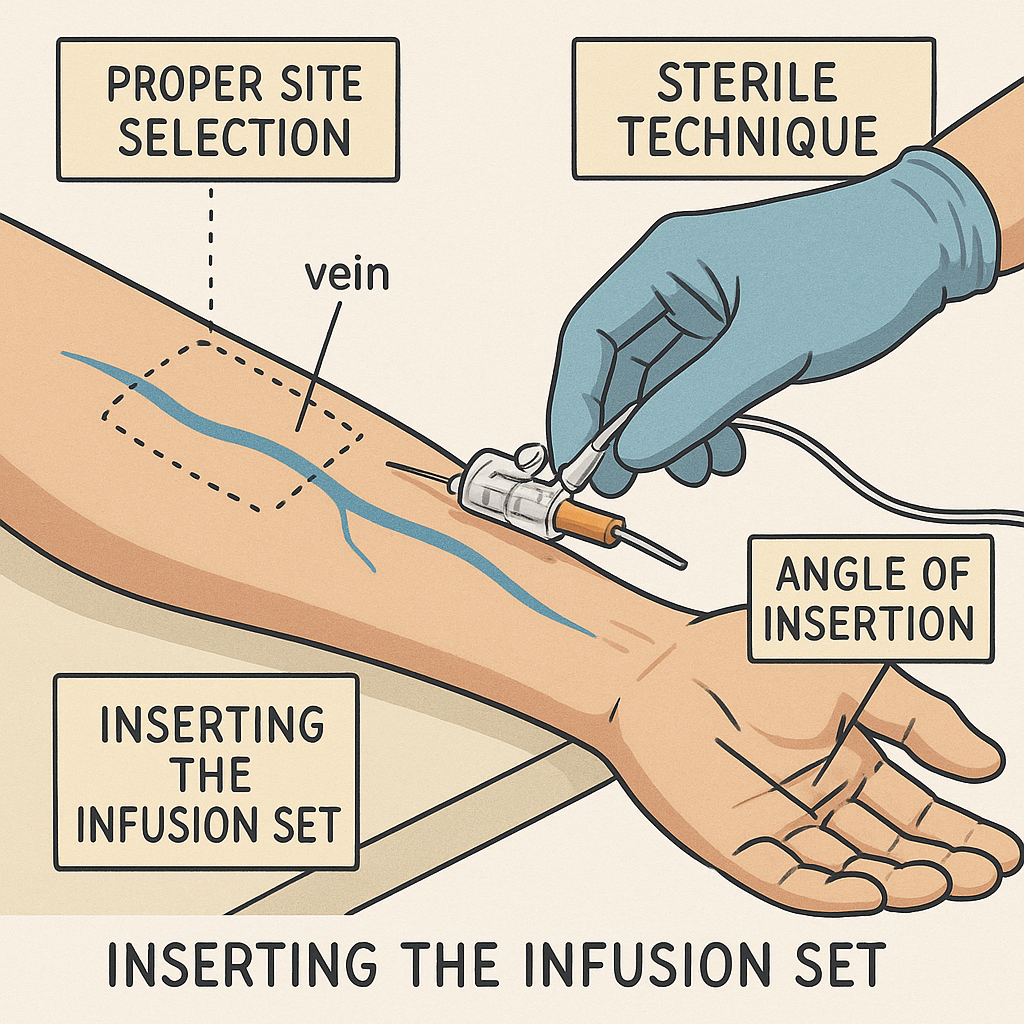 PROPER SITE SELECTION

STERILE TECHNIQUE

vein

ANGLE OF INSERTION

INSERTING THE INFUSION SET

INSERTING THE INFUSION SET